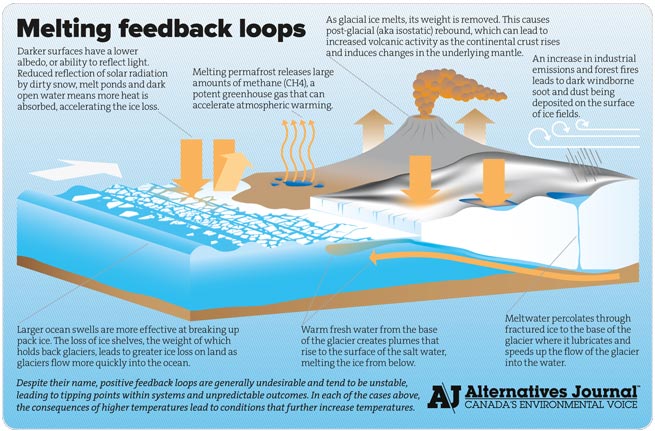 Melting feedback loops

Darker surfaces have a lower albedo, or ability to reflect light. Reduced reflection of solar radiation by dirty snow, melt ponds and dark open water means more heat is absorbed, accelerating the ice loss.

Melting permafrost releases large amounts of methane (CH4), a potent greenhouse gas that can accelerate atmospheric warming.

As glacial ice melts, its weight is removed. This causes post-glacial (aka isostatic) rebound, which can lead to increased volcanic activity as the continental crust rises and induces changes in the underlying mantle.

An increase in industrial emissions and forest fires leads to dark windborne soot and dust being deposited on the surface of ice fields.

Larger ocean swells are more effective at breaking up pack ice. The loss of ice shelves, the weight of which holds back glaciers, leads to greater ice loss on land as glaciers flow more quickly into the ocean.

Warm fresh water from the base of the glacier creates plumes that rise to the surface of the salt water, melting the ice from below.

Meltwater percolates through fractured ice to the base of the glacier where it lubricates and speeds up the flow of the glacier into the water.

Despite their name, positive feedback loops are generally undesirable and tend to be unstable, leading to tipping points within systems and unpredictable outcomes. In each of the cases above, the consequences of higher temperatures lead to conditions that further increase temperatures.

AJ Alternatives Journal CANADA'S ENVIRONMENTAL VOICE